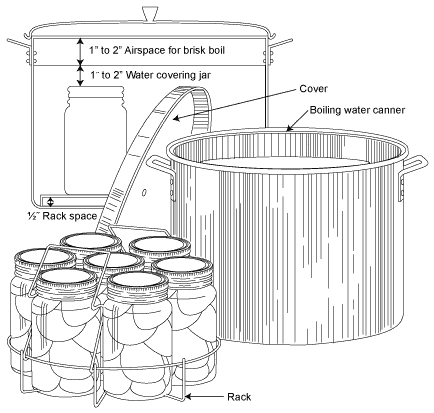 1" to 2" Airspace for brisk boil

1" to 2" Water covering jar

Cover

Boiling water canner

½" Rack space

Rack