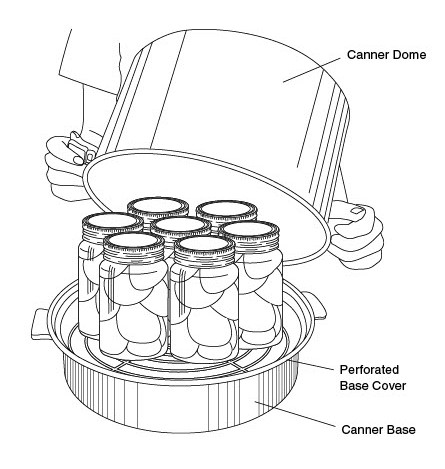 Canner Dome

Perforated Base Cover

Canner Base