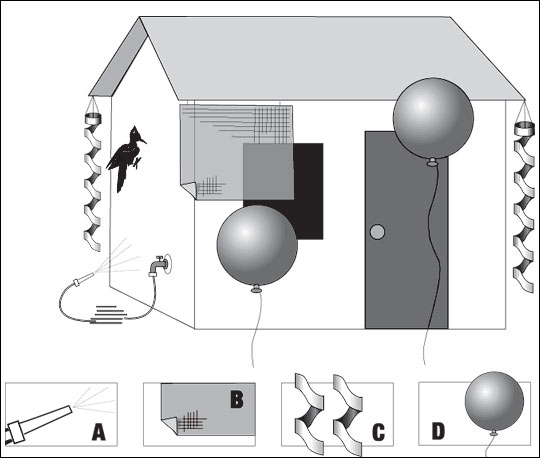 A

B

C

D