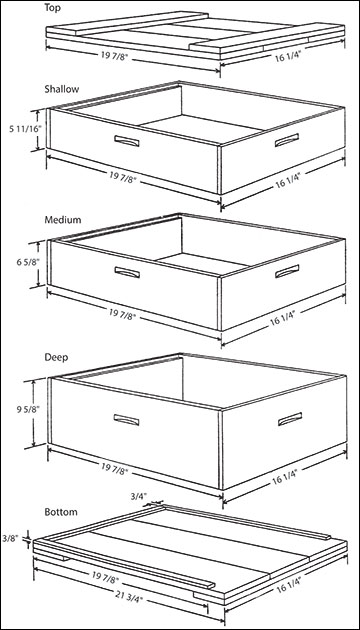 Top

19 7/8"

16 1/4"

Shallow

5 11/16"

19 7/8"

16 1/4"

Medium

6 5/8"

19 7/8"

16 1/4"

Deep

9 5/8"

19 7/8"

16 1/4"

Bottom

3/4"

3/8"

19 7/8"

21 3/4"

16 1/4"