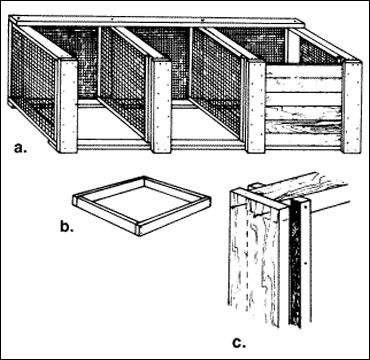 a.

b.

c.