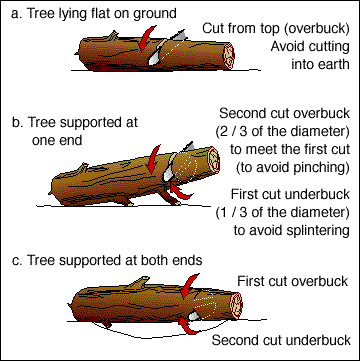 a. Tree lying flat on ground

Cut from top (overbuck)
Avoid cutting into earth

b. Tree supported at one end

Second cut overbuck (2 / 3 of the diameter) to meet the first cut (to avoid pinching)

First cut underbuck (1 / 3 of the diameter) to avoid splintering

c. Tree supported at both ends

First cut overbuck

Second cut underbuck