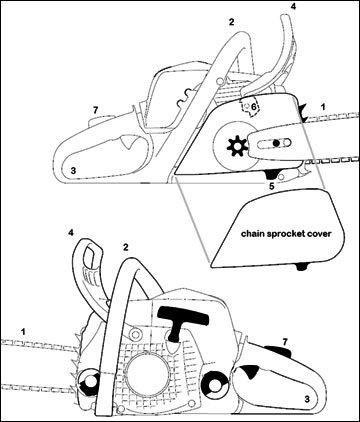 4
2
7
6
1
3
5
chain sprocket cover
4
2
1
7
3