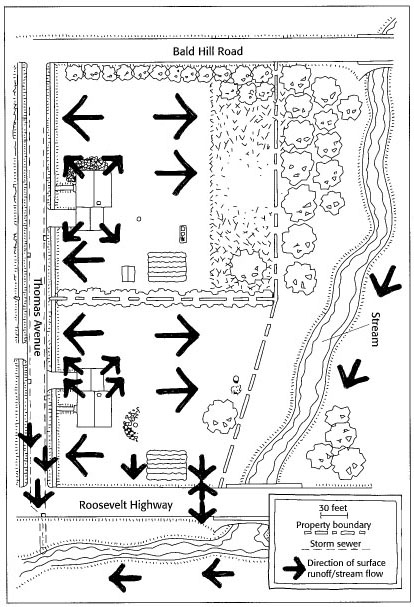 Bald Hill Road

Thomas Avenue

Stream

Roosevelt Highway

30 feet

Property boundary

Storm sewer

Direction of surface runoff/stream flow