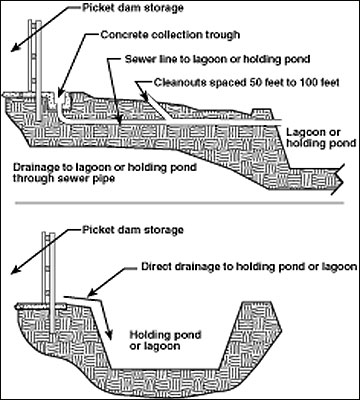 Picket dam storage

Concrete collection trough

Sewer line to lagoon or holding pond

Cleanouts spaced 50 feet to 100 feet

Lagoon or holding pond

Drainage to lagoon or holding pond through sewer pipe

Picket dam storage

Direct drainage to holding pond or lagoon

Holding pond or lagoon