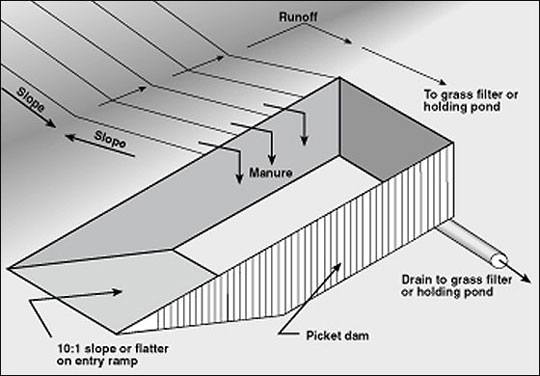 Runoff

To grass filter or holding pond

Slope

Slope

Manure

Drain to grass filter or holding pond

Picket dam

10:1 slope or flatter on entry ramp